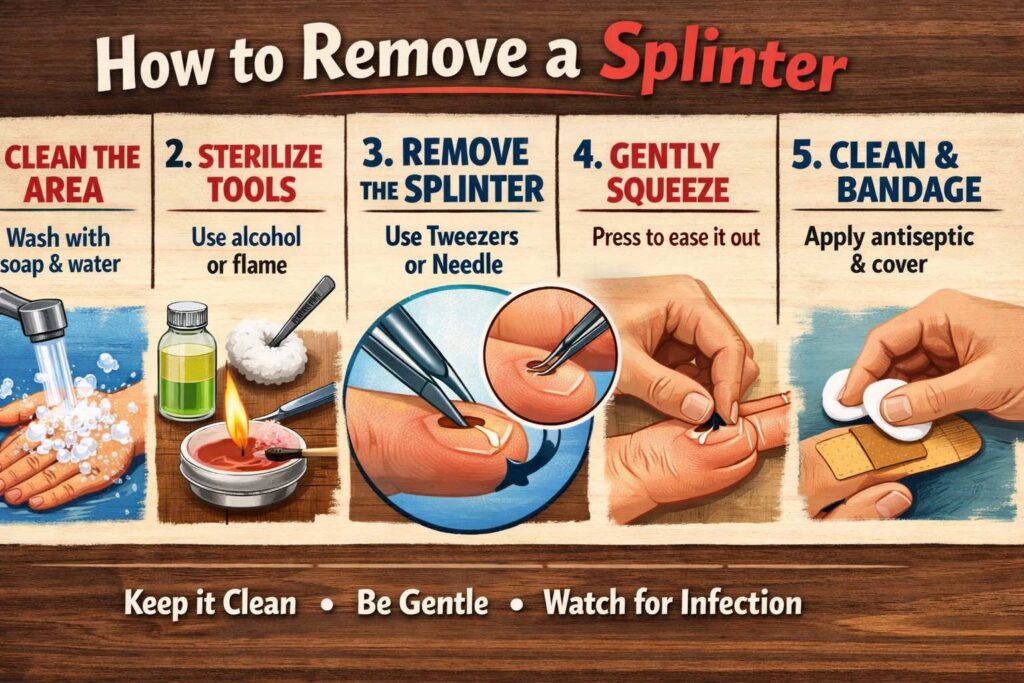 How to Remove a Splinter

CLEAN THE AREA

Wash with soap & water

2. STERILIZE TOOLS

Use alcohol or flame

3. REMOVE THE SPLINTER

Use Tweezers or Needle

4. GENTLY SQUEEZE

Press to ease it out

5. CLEAN & BANDAGE

Apply antiseptic & cover

Keep it Clean • Be Gentle • Watch for Infection